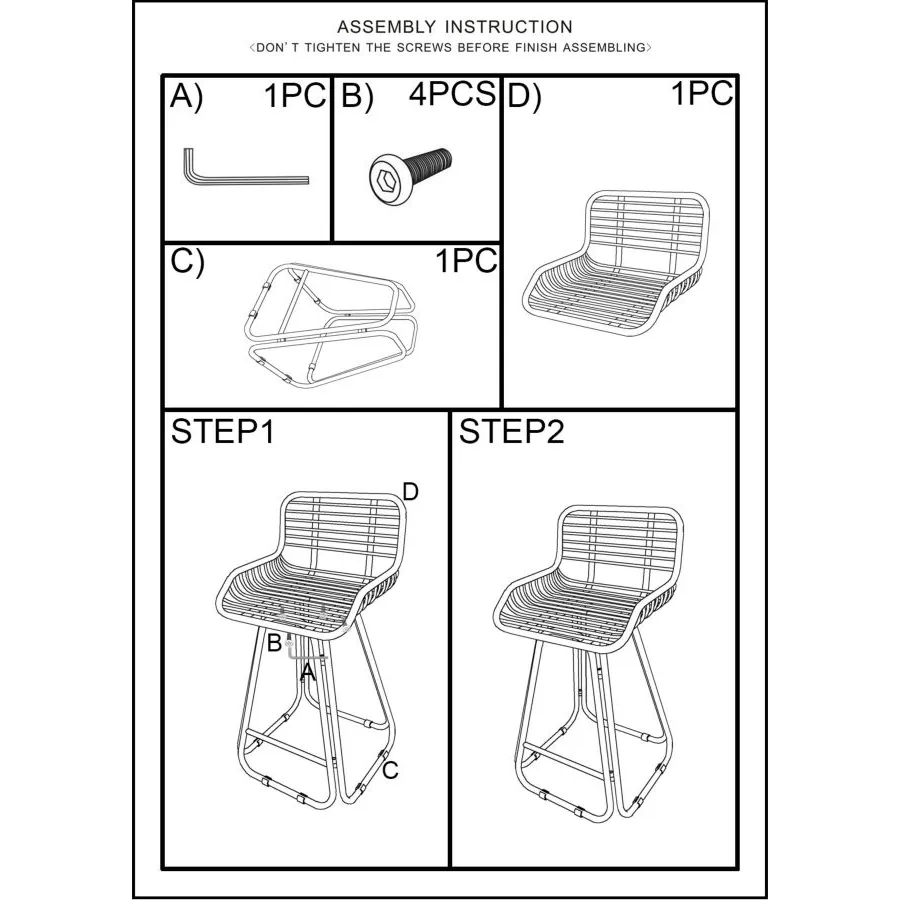 ASSEMBLY INSTRUCTION
〈DON' T TIGHTEN THE SCREWS BEFORE FINISH ASSEMBLING〉

A) 1PC

B) 4PCS

D) 1PC

C) 1PC

STEP1

D

B

A

C

STEP2